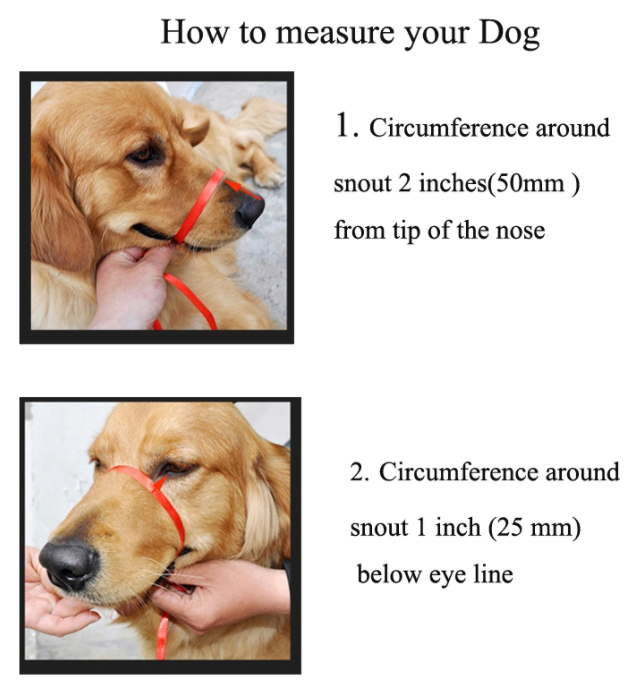 How to measure your Dog

1. Circumference around snout 2 inches(50mm ) from tip of the nose

2. Circumference around snout 1 inch (25 mm) below eye line