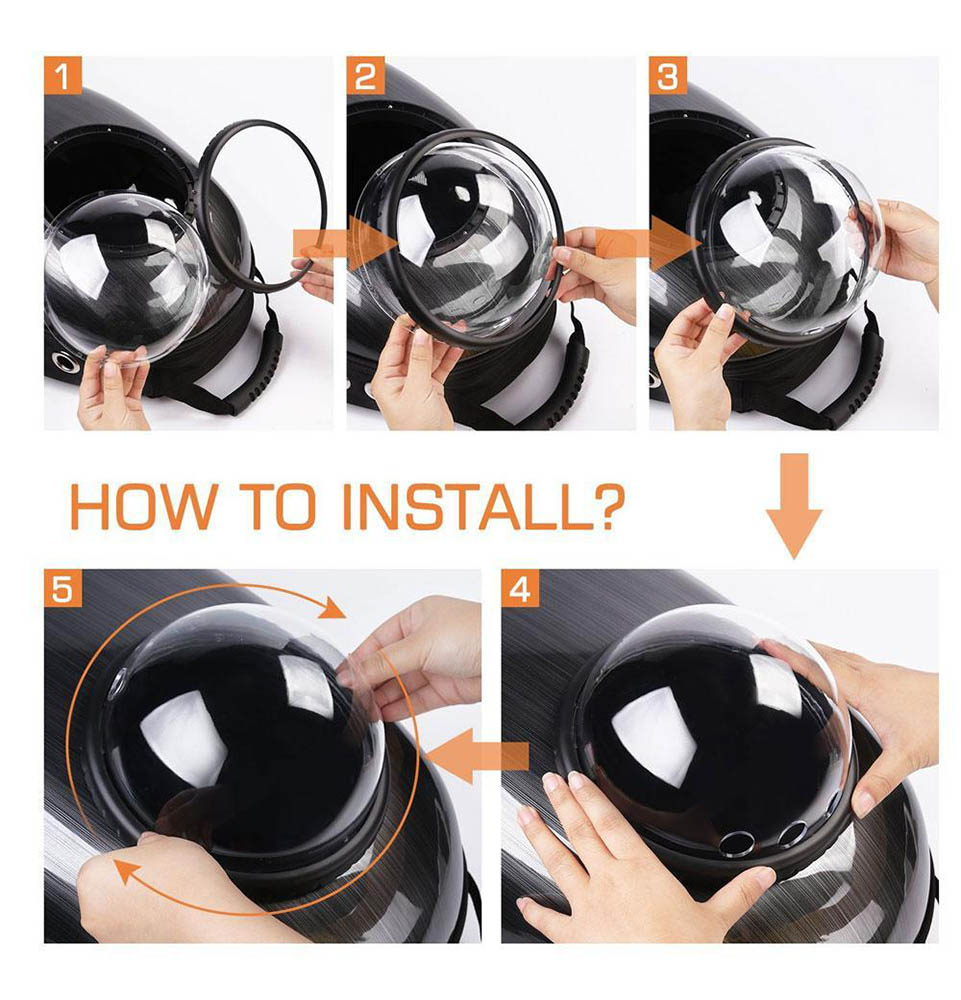 1

2

3

HOW TO INSTALL?

5

4