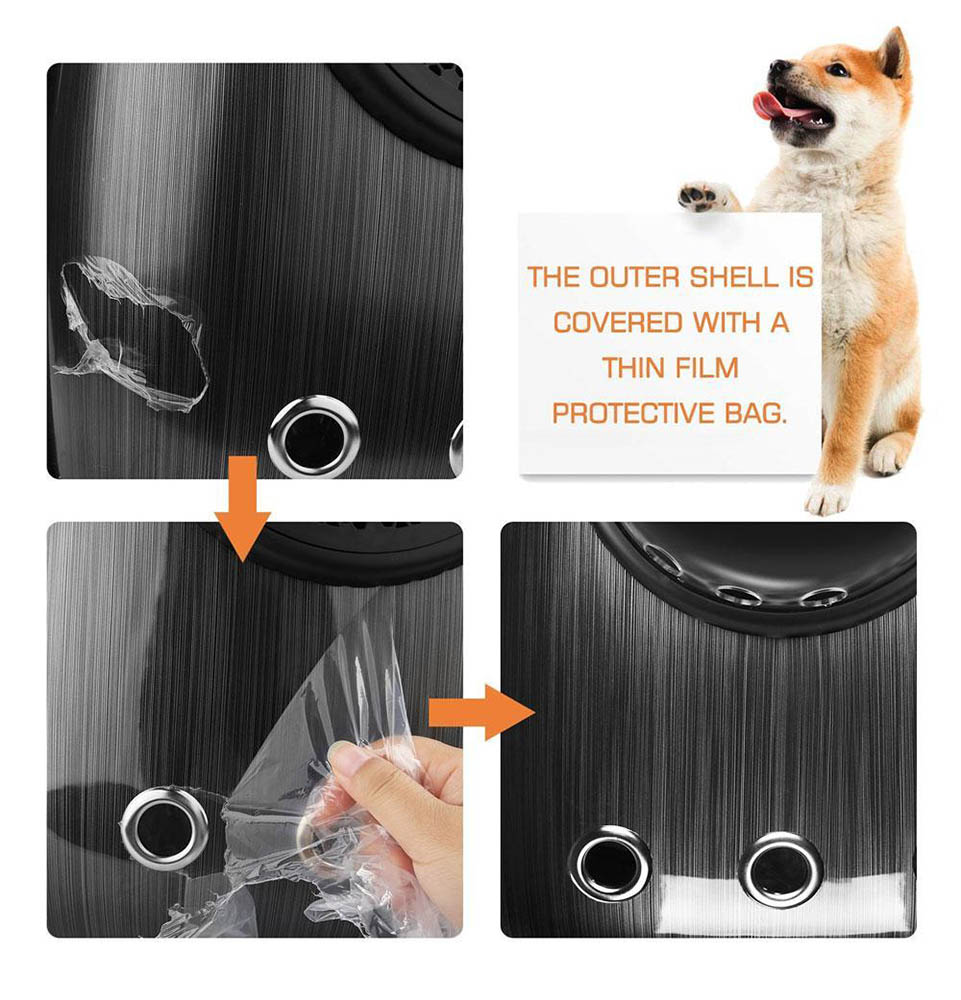 THE OUTER SHELL IS COVERED WITH A THIN FILM PROTECTIVE BAG.